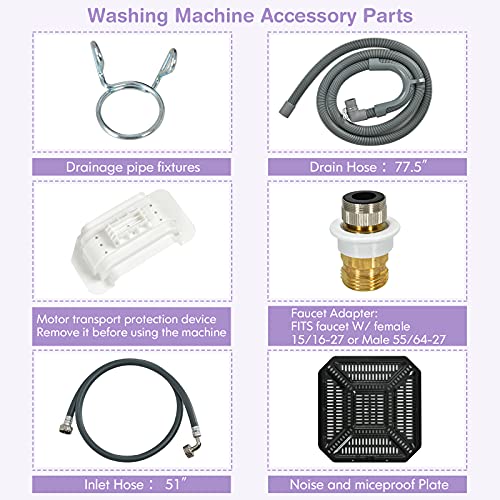 Washing Machine Accessory Parts

Drainage pipe fixtures

Drain Hose：77.5″

Motor transport protection device
Remove it before using the machine

Faucet Adapter:
FITS faucet W/ female
15/16-27 or Male 55/64-27

Inlet Hose： 51″

Noise and miceproof Plate