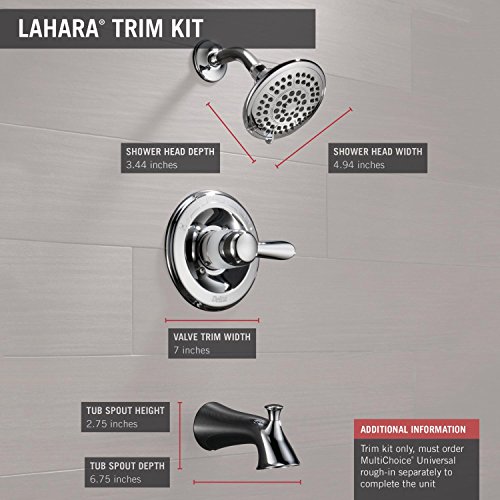 LAHARA® TRIM KIT

SHOWER HEAD DEPTH
3.44 inches

SHOWER HEAD WIDTH
4.94 inches

Delta

VALVE TRIM WIDTH
7 inches

TUB SPOUT HEIGHT
2.75 inches

TUB SPOUT DEPTH
6.75 inches

ADDITIONAL INFORMATION
Trim kit only, must order MultiChoice® Universal rough-in separately to complete the unit