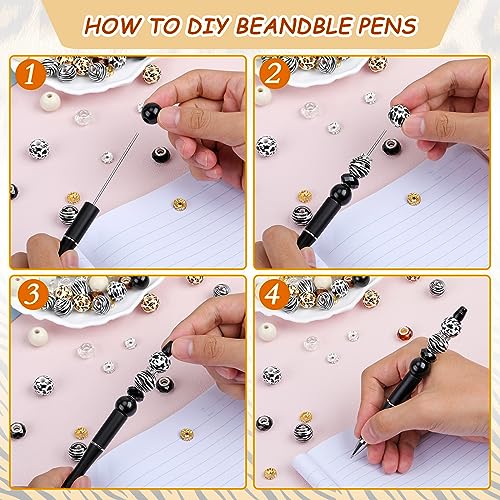 HOW TO DIY BEANDBLE PENS

1

2

3

4