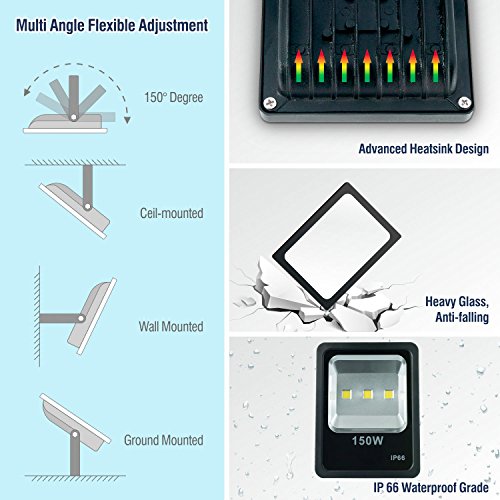 Multi Angle Flexible Adjustment

150° Degree

Ceil-mounted

Wall Mounted

Ground Mounted

Advanced Heatsink Design

Heavy Glass, Anti-falling

150W

IP66

IP 66 Waterproof Grade