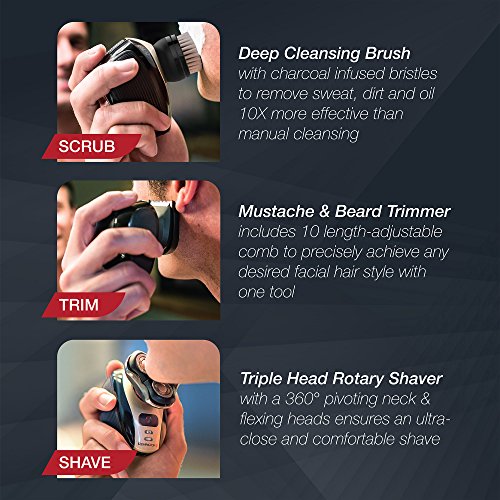 SCRUB

Deep Cleansing Brush
with charcoal infused bristles to remove sweat, dirt and oil 10X more effective than manual cleansing

TRIM

Mustache & Beard Trimmer
includes 10 length-adjustable comb to precisely achieve any desired facial hair style with one tool

SHAVE

Triple Head Rotary Shaver
with a 360° pivoting neck & flexing heads ensures an ultra-close and comfortable shave