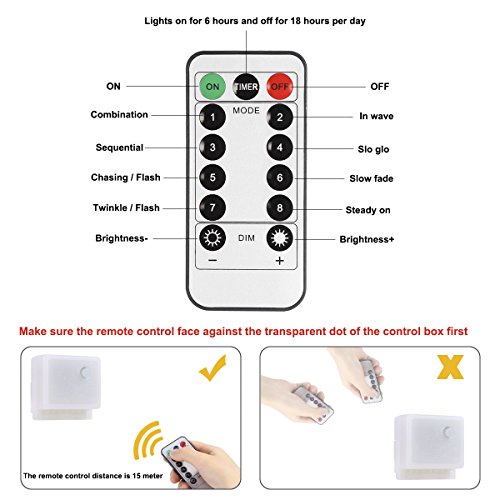 Lights on for 6 hours and off for 18 hours per day

ON
ON
TIMER
OFF
OFF

MODE
Combination
1
2
In wave
Sequential
3
4
Slo glo
Chasing / Flash
5
6
Slow fade
Twinkle / Flash
7
8
Steady on

Brightness-
DIM
Brightness+
−
+

Make sure the remote control face against the transparent dot of the control box first

The remote control distance is 15 meter