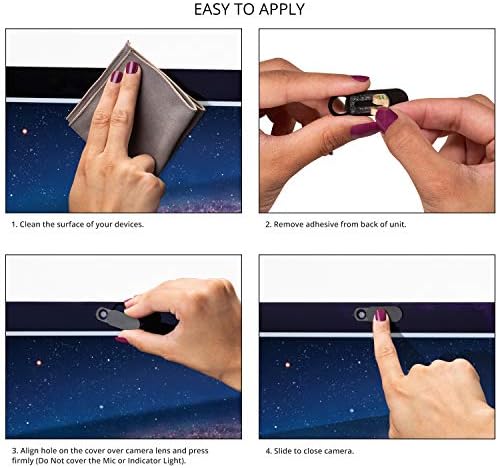 EASY TO APPLY

1. Clean the surface of your devices.

2. Remove adhesive from back of unit.

3. Align hole on the cover over camera lens and press firmly (Do Not cover the Mic or Indicator Light).

4. Slide to close camera.