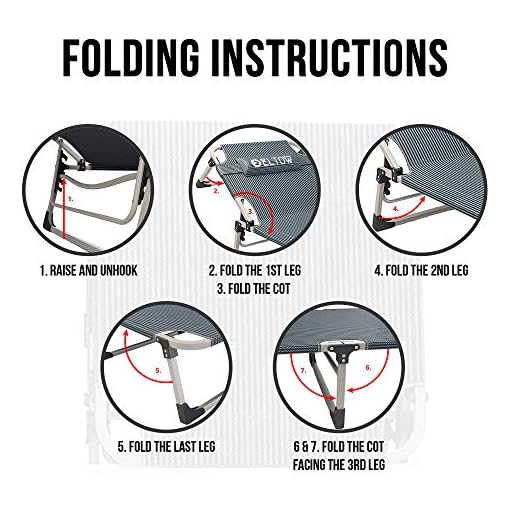 FOLDING INSTRUCTIONS

1.

1. RAISE AND UNHOOK

ELTOW

2.

3.

2. FOLD THE 1ST LEG
3. FOLD THE COT

4.

4. FOLD THE 2ND LEG

5.

5. FOLD THE LAST LEG

7.

6.

6 & 7. FOLD THE COT FACING THE 3RD LEG