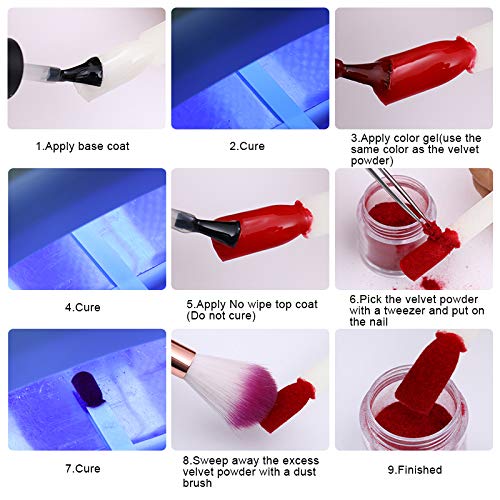 1.Apply base coat

2.Cure

3.Apply color gel(use the same color as the velvet powder)

4.Cure

5.Apply No wipe top coat (Do not cure)

6.Pick the velvet powder with a tweezer and put on the nail

7.Cure

8.Sweep away the excess velvet powder with a dust brush

9.Finished