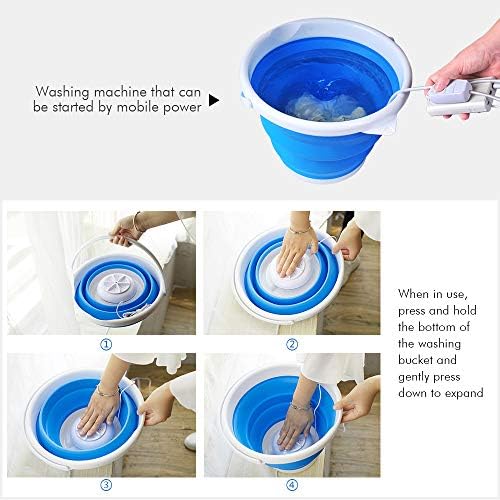 Washing machine that can be started by mobile power ▶

①

②

③

④

When in use, press and hold the bottom of the washing bucket and gently press down to expand