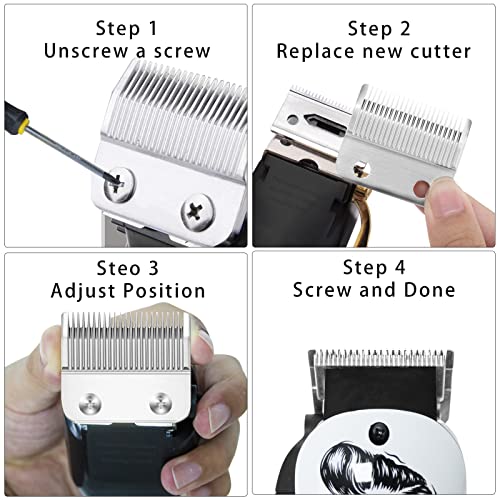 Step 1
Unscrew a screw

Step 2
Replace new cutter

Steo 3
Adjust Position

Step 4
Screw and Done