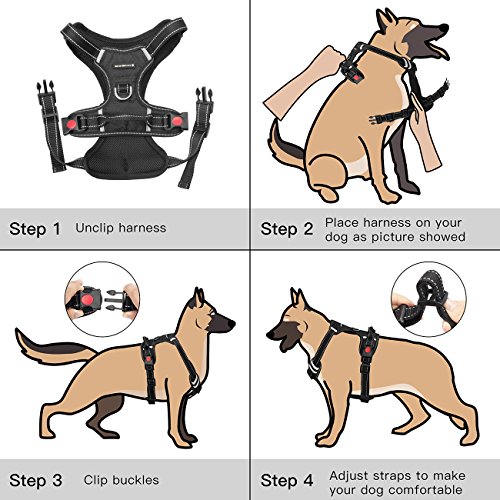 Step 1 Unclip harness

Step 2 Place harness on your dog as picture showed

Step 3 Clip buckles

Step 4 Adjust straps to make your dog comfortable