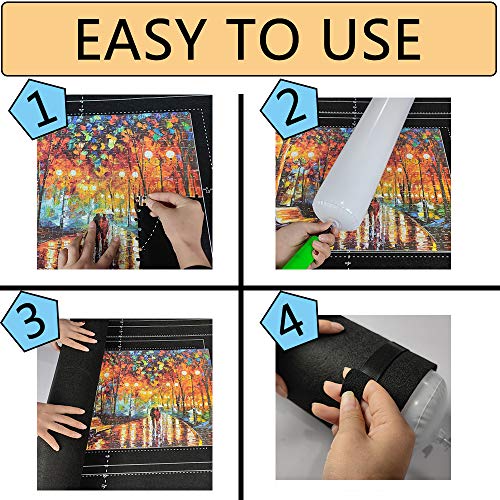 EASY TO USE

1

2

3

4