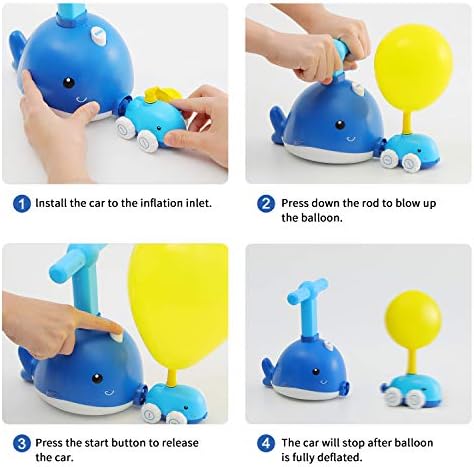 1 Install the car to the inflation inlet.

2 Press down the rod to blow up the balloon.

3 Press the start button to release the car.

4 The car will stop after balloon is fully deflated.