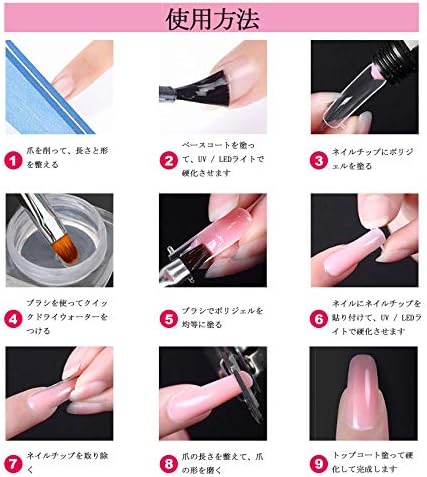 使用方法

1 爪を削って、長さと形を整える

2 ベースコートを塗って、UV / LEDライトで硬化させます

3 ネイルチップにポリジェルを塗る

4 ブラシを使ってクイックドライウォーターをつける

5 ブラシでポリジェルを均等に塗る

6 ネイルにネイルチップを貼り付けて、UV / LEDライトで硬化させます

7 ネイルチップを取り除く

8 爪の長さを整えて、爪の形を磨く

9 トップコート塗って硬化して完成します