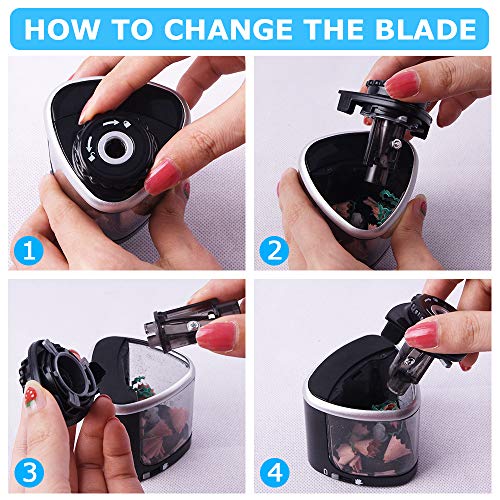 HOW TO CHANGE THE BLADE

1

2

3

4