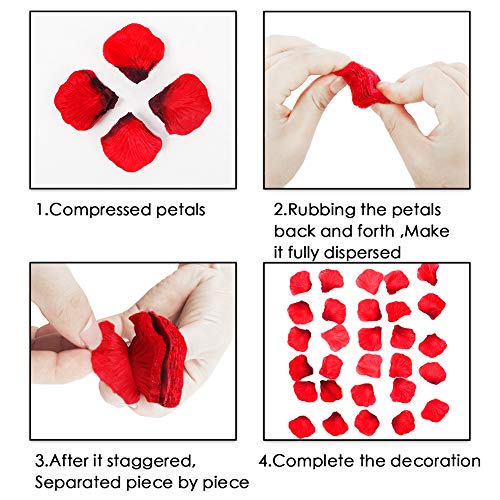 1.Compressed petals

2.Rubbing the petals back and forth ,Make it fully dispersed

3.After it staggered, Separated piece by piece

4.Complete the decoration