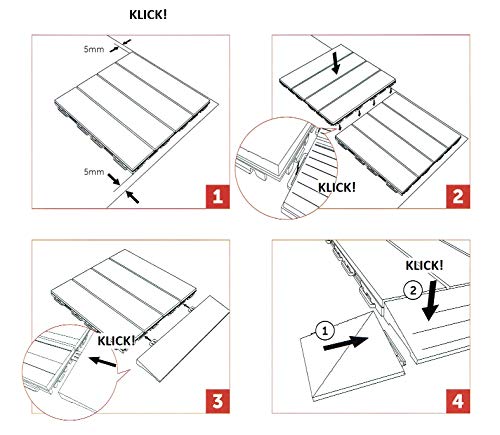 KLICK!

5mm

5mm

1

KLICK!

2

KLICK!

3

KLICK!

2

1

4