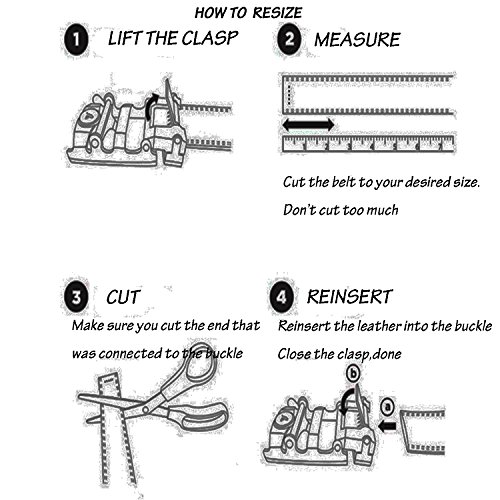 HOW TO RESIZE

1 LIFT THE CLASP

2 MEASURE

1 2 3 4 5 6 7

Cut the belt to your desired size.

Don't cut too much

3 CUT

Make sure you cut the end that was connected to the buckle

4 REINSERT

Reinsert the leather into the buckle

Close the clasp,done

b

a