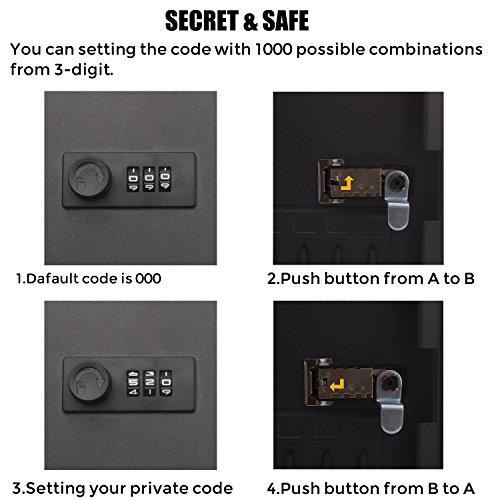 SECRET & SAFE

You can setting the code with 1000 possible combinations from 3-digit.

1.Dafault code is 000

2.Push button from A to B

3.Setting your private code

4.Push button from B to A