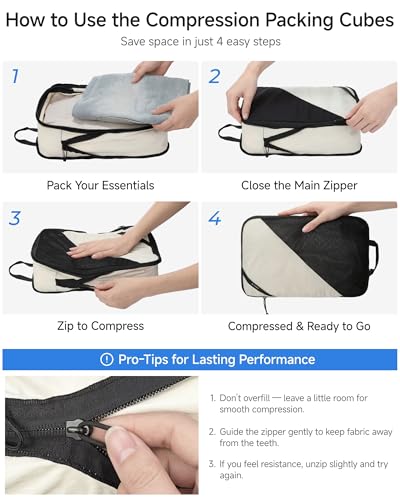 How to Use the Compression Packing Cubes

Save space in just 4 easy steps

1

Pack Your Essentials

2

Close the Main Zipper

3

Zip to Compress

4

Compressed & Ready to Go

Pro-Tips for Lasting Performance

1. Don't overfill — leave a little room for smooth compression.

2. Guide the zipper gently to keep fabric away from the teeth.

3. If you feel resistance, unzip slightly and try again.