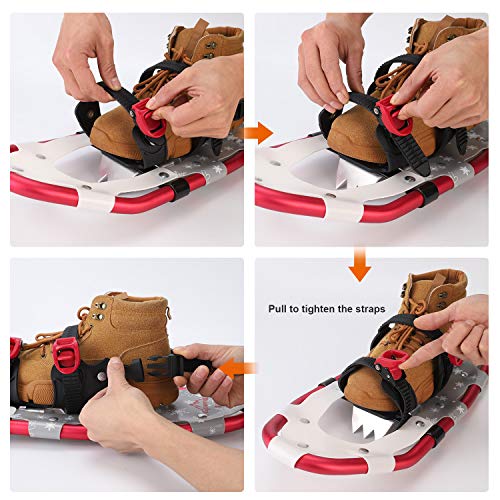 Pull to tighten the straps