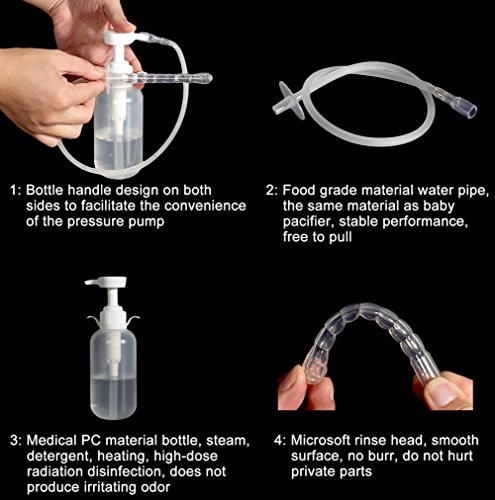 1: Bottle handle design on both sides to facilitate the convenience of the pressure pump

2: Food grade material water pipe, the same material as baby pacifier, stable performance, free to pull

3: Medical PC material bottle, steam, detergent, heating, high-dose radiation disinfection, does not produce irritating odor

4: Microsoft rinse head, smooth surface, no burr, do not hurt private parts