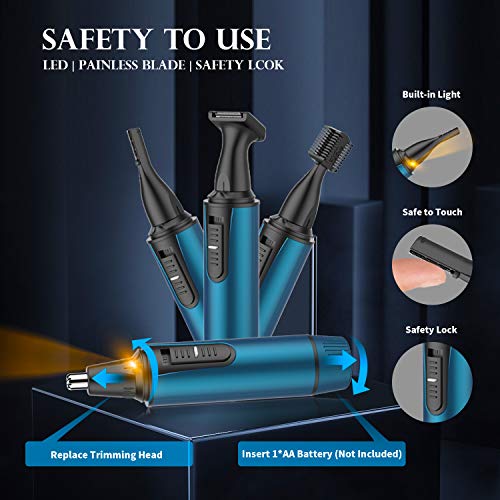 SAFETY TO USE
LED | PAINLESS BLADE | SAFETY LCOK

Built-in Light

Safe to Touch

Safety Lock

Replace Trimming Head

Insert 1*AA Battery (Not Included)