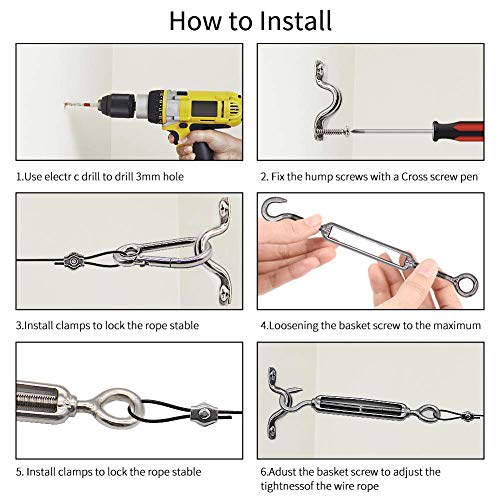 How to Install

1.Use electr c drill to drill 3mm hole

2. Fix the hump screws with a Cross screw pen

3.Install clamps to lock the rope stable

4.Loosening the basket screw to the maximum

5. Install clamps to lock the rope stable

6.Adust the basket screw to adjust the tightnessof the wire rope