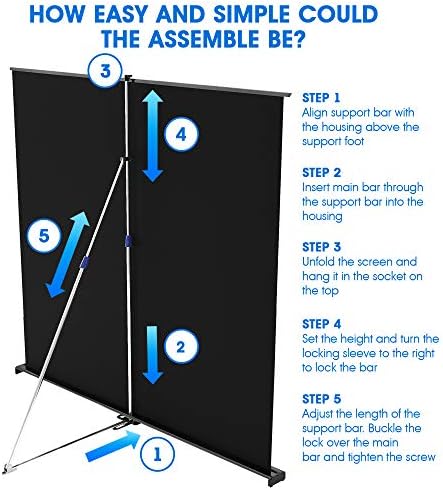 HOW EASY AND SIMPLE COULD THE ASSEMBLE BE?

3

4

5

2

1

STEP 1
Align support bar with the housing above the support foot

STEP 2
Insert main bar through the support bar into the housing

STEP 3
Unfold the screen and hang it in the socket on the top

STEP 4
Set the height and turn the locking sleeve to the right to lock the bar

STEP 5
Adjust the length of the support bar. Buckle the lock over the main bar and tighten the screw