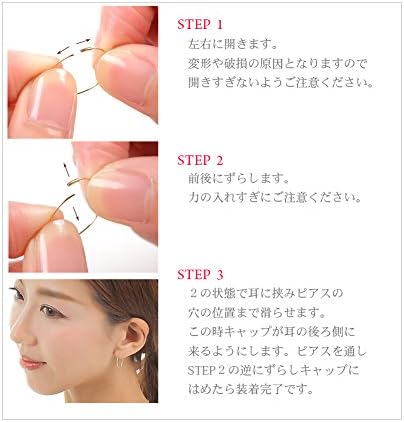 STEP 1
左右に開きます。
変形や破損の原因となりますので
開きすぎないようご注意ください。

STEP 2
前後にずらします。
力の入れすぎにご注意ください。

STEP 3
２の状態で耳に挟みピアスの
穴の位置まで滑らせます。
この時キャップが耳の後ろ側に
来るようにします。ピアスを通し
STEP２の逆にずらしキャップに
はめたら装着完了です。