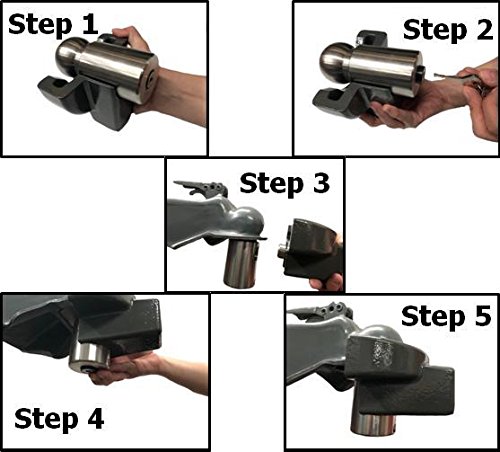 Step 1

Step 2

Step 3

Step 4

Step 5