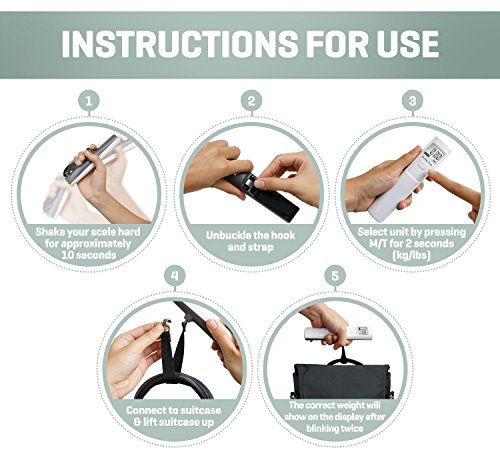 INSTRUCTIONS FOR USE

1

Shake your scale hard for approximately 10 seconds

2

Unbuckle the hook and strap

3

Select unit by pressing M/T for 2 seconds (kg/lbs)

4

Connect to suitcase & lift suitcase up

5

The correct weight will show on the display after blinking twice