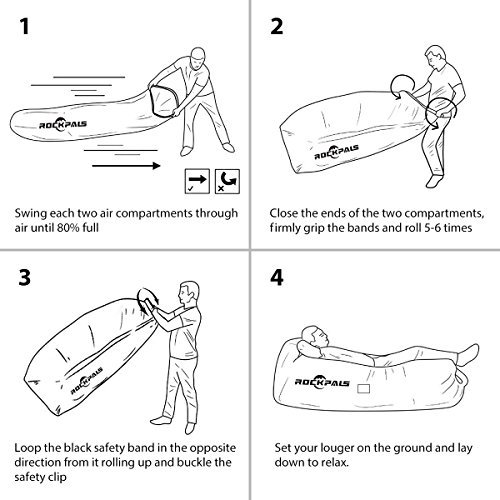 1

ROCKPALS

Swing each two air compartments through air until 80% full

2

ROCKPALS

Close the ends of the two compartments, firmly grip the bands and roll 5-6 times

3

ROCKPALS

Loop the black safety band in the opposite direction from it rolling up and buckle the safety clip

4

ROCKPALS

Set your louger on the ground and lay down to relax.