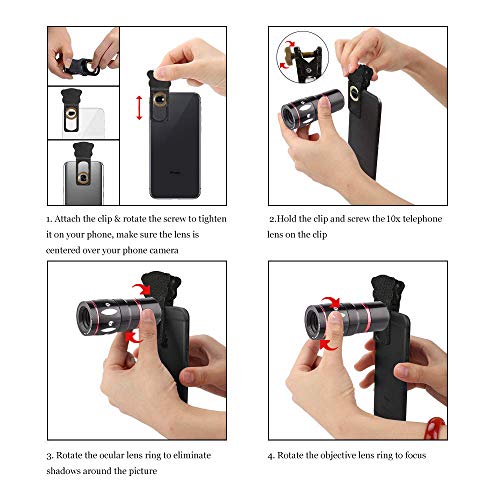 1. Attach the clip & rotate the screw to tighten it on your phone, make sure the lens is centered over your phone camera

2.Hold the clip and screw the 10x telephone lens on the clip

3. Rotate the ocular lens ring to eliminate shadows around the picture

4. Rotate the objective lens ring to focus