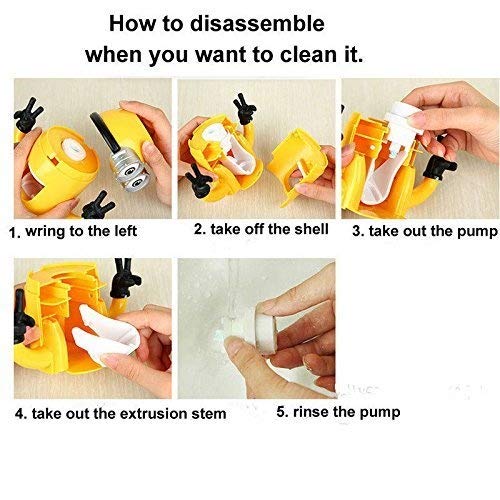 How to disassemble
when you want to clean it.

1. wring to the left

2. take off the shell

3. take out the pump

4. take out the extrusion stem

5. rinse the pump