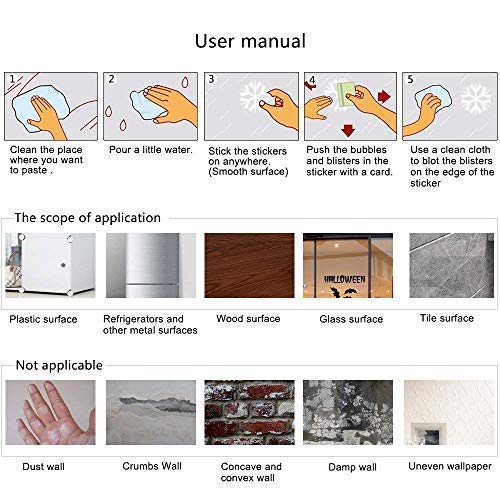 User manual

1
Clean the place where you want to paste .

2
Pour a little water.

3
Stick the stickers on anywhere. (Smooth surface)

4
Push the bubbles and blisters in the sticker with a card.

5
Use a clean cloth to blot the blisters on the edge of the sticker

The scope of application

Plastic surface

Refrigerators and other metal surfaces

Wood surface

HALLOWEEN

Glass surface

Tile surface

Not applicable

Dust wall

Crumbs Wall

Concave and convex wall

Damp wall

Uneven wallpaper