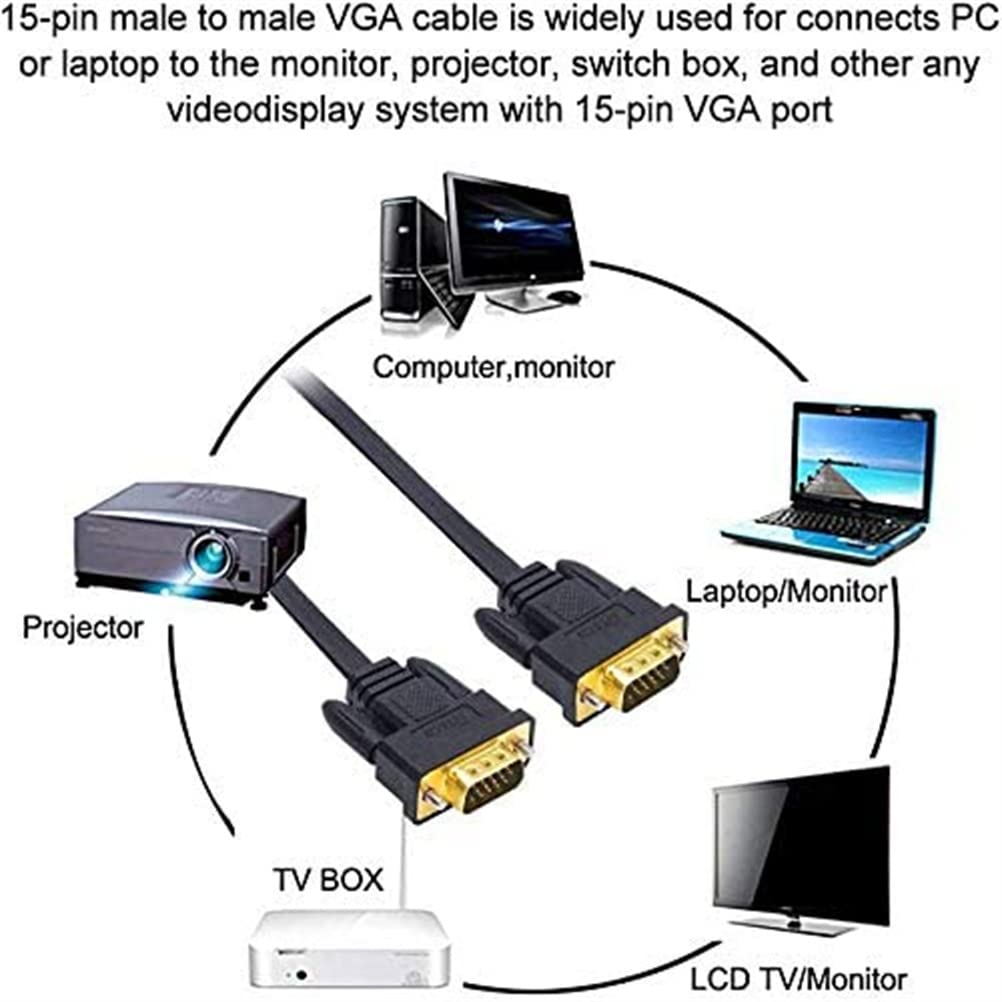 15-pin male to male VGA cable is widely used for connects PC or laptop to the monitor, projector, switch box, and other any videodisplay system with 15-pin VGA port

Computer,monitor

Laptop/Monitor

Projector

TV BOX

LCD TV/Monitor