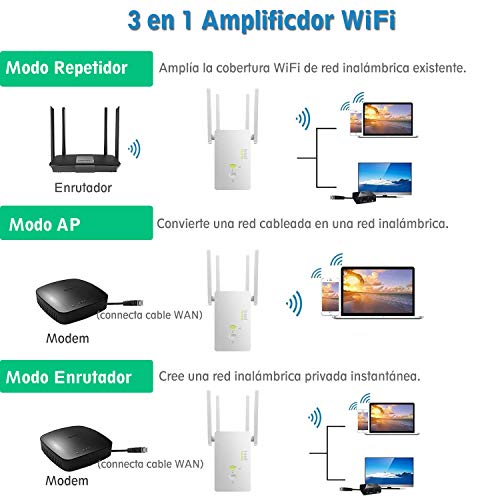 3 en 1 Amplificdor WiFi

Modo Repetidor

Amplía la cobertura WiFi de red inalámbrica existente.

Enrutador

Modo AP

Convierte una red cableada en una red inalámbrica.

(connecta cable WAN)

Modem

Modo Enrutador

Cree una red inalámbrica privada instantánea.

(connecta cable WAN)

Modem