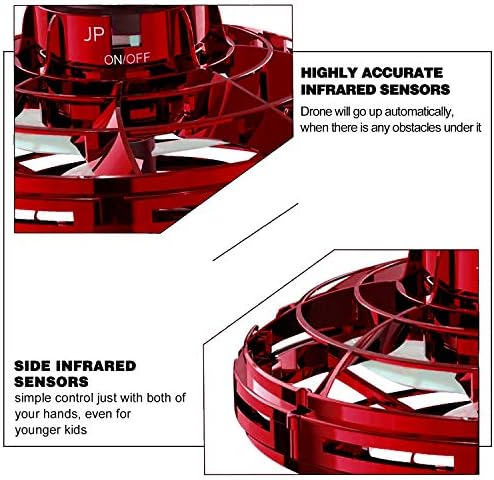 JP
ON/OFF

HIGHLY ACCURATE INFRARED SENSORS
Drone will go up automatically, when there is any obstacles under it

SIDE INFRARED SENSORS
simple control just with both of your hands, even for younger kids