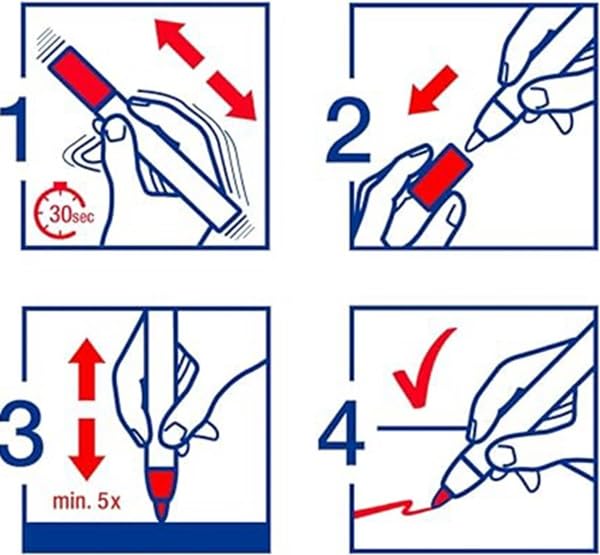 1
30sec
2
3
min. 5x
4