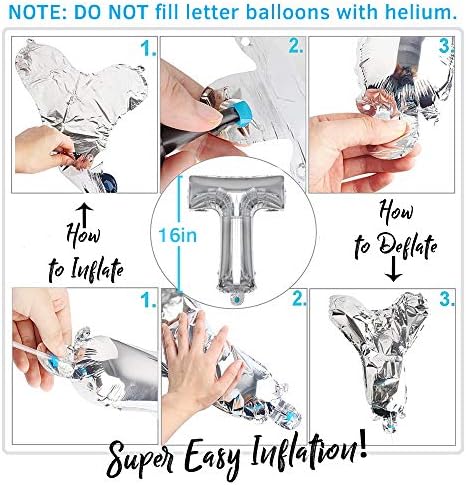 NOTE: DO NOT fill letter balloons with helium.

1.

2.

3.

How to Inflate

16in

How to Deflate

1.

2.

3.

Super Easy Inflation!