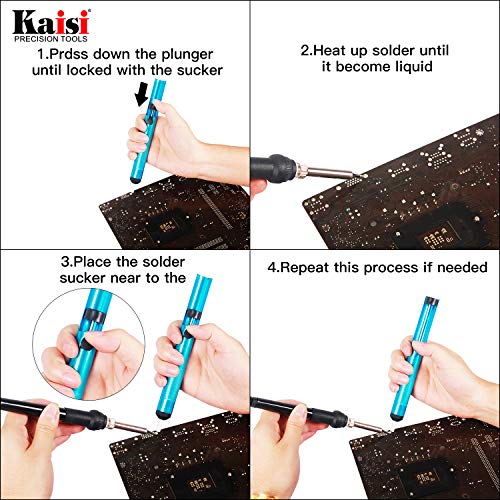 Kaisi®
PRECISION TOOLS

1.Prdss down the plunger until locked with the sucker

2.Heat up solder until it become liquid

3.Place the solder sucker near to the

4.Repeat this process if needed