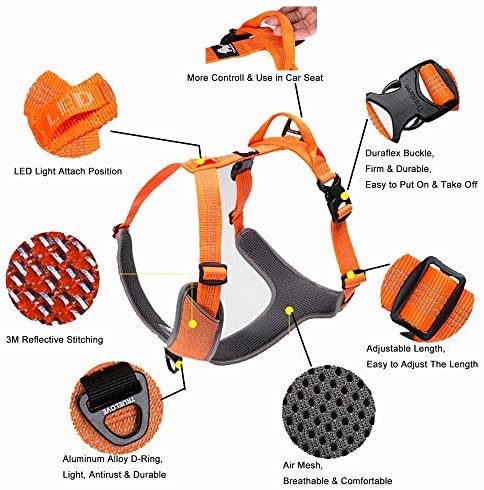 More Controll & Use in Car Seat

LED

LED Light Attach Position

Truelove

Duraflex Buckle,
Firm & Durable,
Easy to Put On & Take Off

3M Reflective Stitching

Adjustable Length,
Easy to Adjust The Length

TRUELOVE

Aluminum Alloy D-Ring,
Light, Antirust & Durable

Air Mesh,
Breathable & Comfortable