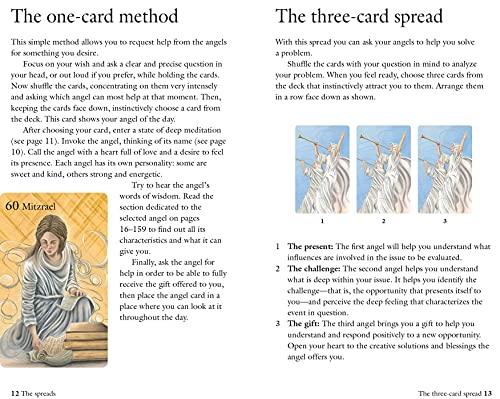 The one-card method

This simple method allows you to request help from the angels for something you desire.

Focus on your wish and ask a clear and precise question in your head, or out loud if you prefer, while holding the cards. Now shuffle the cards, concentrating on them very intensely and asking which angel can most help at that moment. Then, keeping the cards face down, instinctively choose a card from the deck. This card shows your angel of the day.

After choosing your card, enter a state of deep meditation (see page 11). Invoke the angel, thinking of its name (see page 10). Call the angel with a heart full of love and a desire to feel its presence. Each angel has its own personality: some are sweet and kind, others strong and energetic.

60 Mitzrael

Try to hear the angel's words of wisdom. Read the section dedicated to the selected angel on pages 16–159 to find out all its characteristics and what it can give you.

Finally, ask the angel for help in order to be able to fully receive the gift offered to you, then place the angel card in a place where you can look at it throughout the day.

12 The spreads

The three-card spread

With this spread you can ask your angels to help you solve a problem.

Shuffle the cards with your question in mind to analyze your problem. When you feel ready, choose three cards from the deck that instinctively attract you to them. Arrange them in a row face down as shown.

1

2

3

1 The present: The first angel will help you understand what influences are involved in the issue to be evaluated.
2 The challenge: The second angel helps you understand what is deep within your issue. It helps you identify the challenge—that is, the opportunity that presents itself to you—and perceive the deep feeling that characterizes the event in question.
3 The gift: The third angel brings you a gift to help you understand and respond positively to a new opportunity. Open your heart to the creative solutions and blessings the angel offers you.

The three-card spread 13