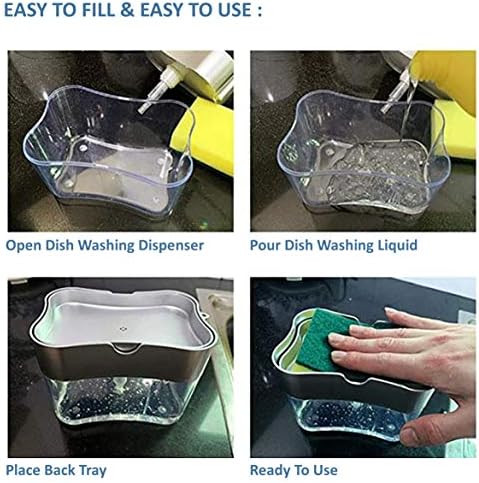 EASY TO FILL & EASY TO USE :

Open Dish Washing Dispenser

Pour Dish Washing Liquid

Place Back Tray

Ready To Use