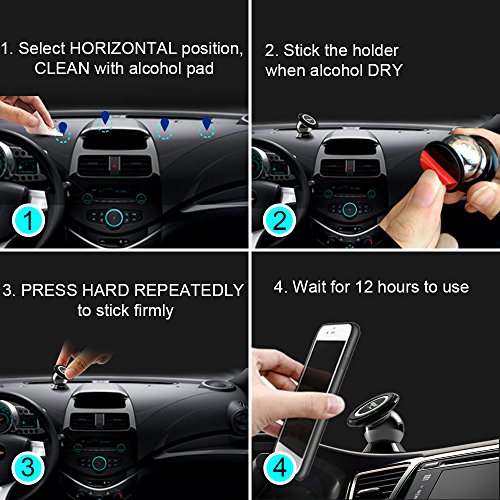 1. Select HORIZONTAL position, CLEAN with alcohol pad

1

2. Stick the holder when alcohol DRY

2

3. PRESS HARD REPEATEDLY to stick firmly

3

4. Wait for 12 hours to use

4