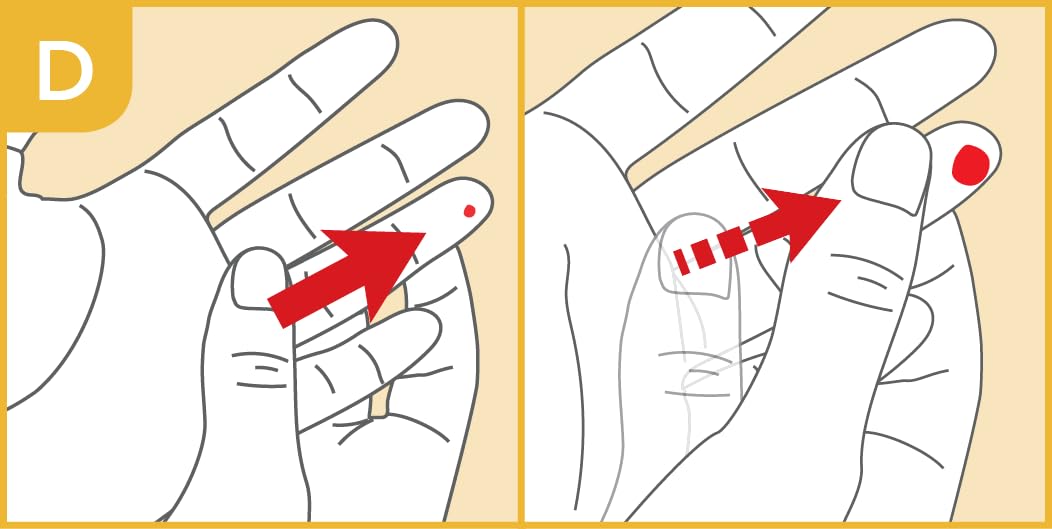 D