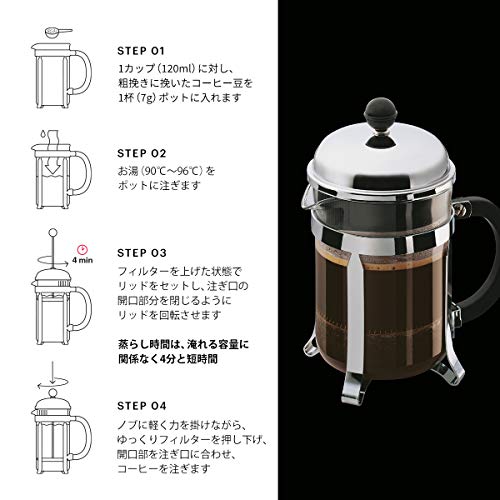 STEP 01
1カップ（120ml）に対し、粗挽きに挽いたコーヒー豆を1杯（7g）ポットに入れます

STEP 02
お湯（90℃〜96℃）をポットに注ぎます

4 min

STEP 03
フィルターを上げた状態でリッドをセットし、注ぎ口の開口部分を閉じるようにリッドを回転させます

蒸らし時間は、淹れる容量に関係なく4分と短時間

STEP 04
ノブに軽く力を掛けながら、ゆっくりフィルターを押し下げ、開口部を注ぎ口に合わせ、コーヒーを注ぎます