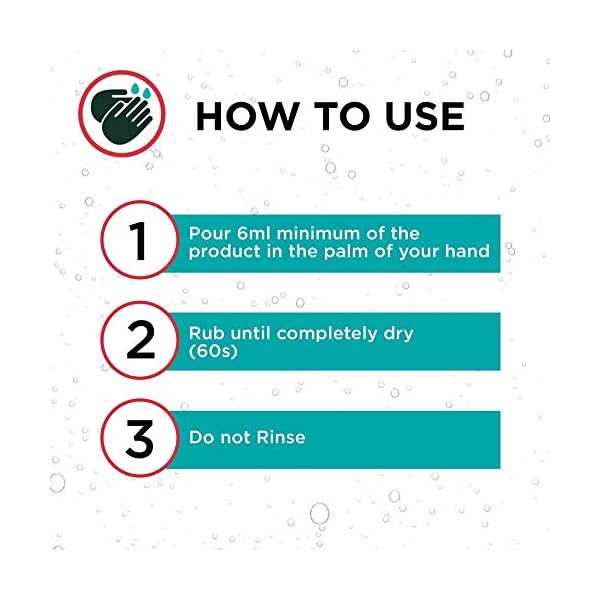 HOW TO USE

1 Pour 6ml minimum of the product in the palm of your hand

2 Rub until completely dry (60s)

3 Do not Rinse