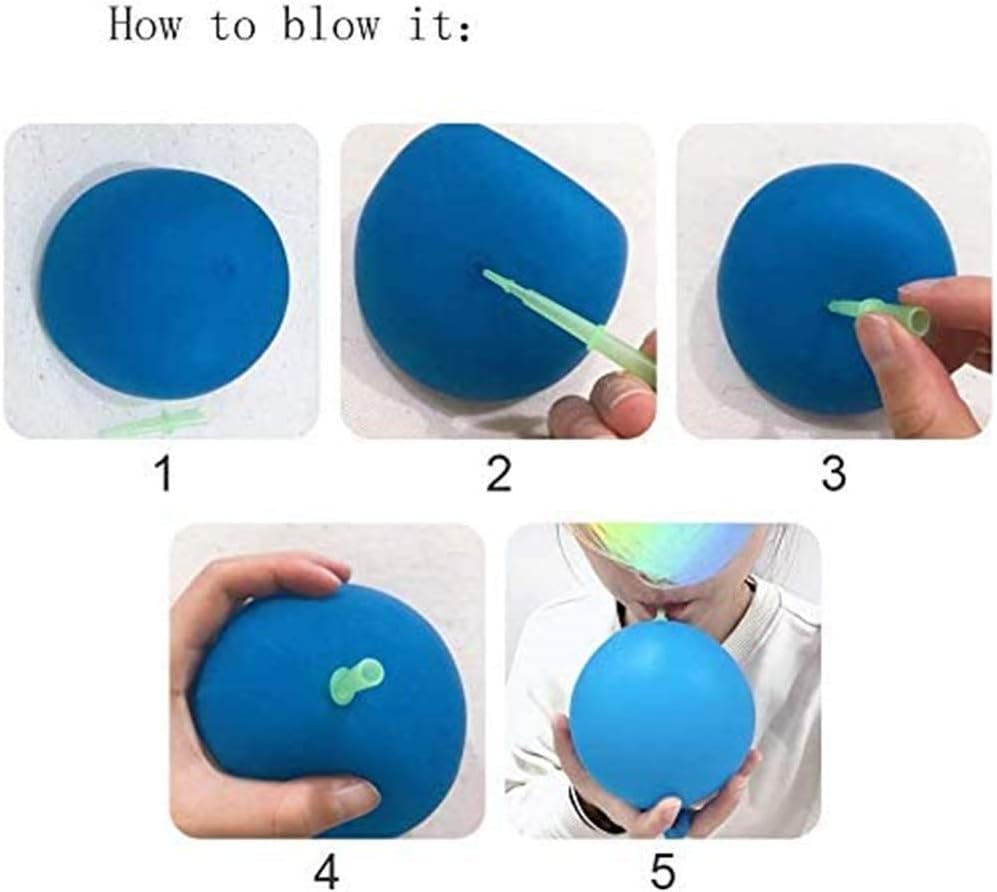 How to blow it:

1

2

3

4

5