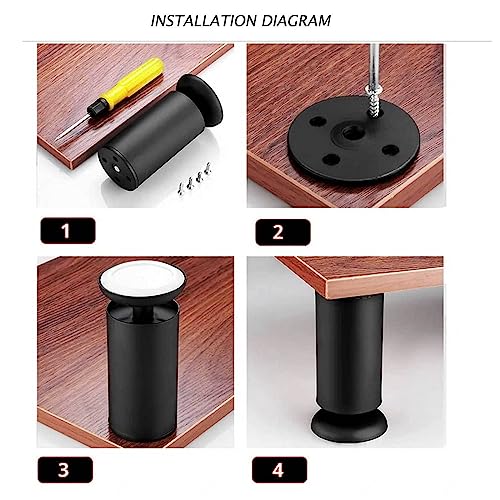 INSTALLATION DIAGRAM

1

2

3

4