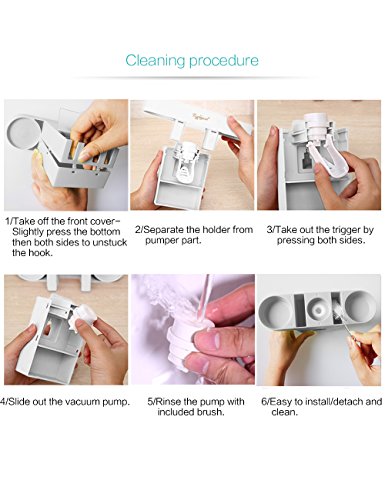 Cleaning procedure

1/Take off the front cover- Slightly press the bottom then both sides to unstuck the hook.

2/Separate the holder from pumper part.

3/Take out the trigger by pressing both sides.

4/Slide out the vacuum pump.

5/Rinse the pump with included brush.

6/Easy to install/detach and clean.