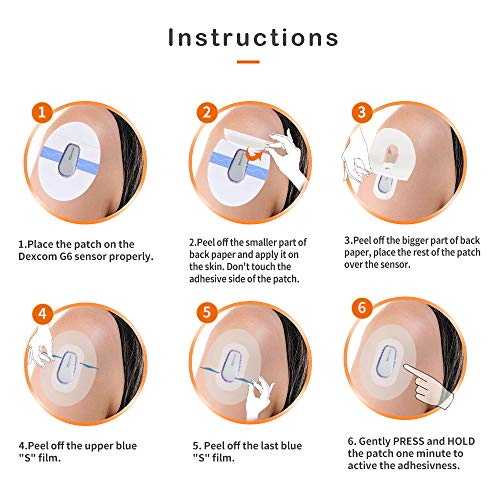 Instructions

1

2

3

1.Place the patch on the Dexcom G6 sensor properly.

2.Peel off the smaller part of back paper and apply it on the skin. Don't touch the adhesive side of the patch.

3.Peel off the bigger part of back paper, place the rest of the patch over the sensor.

4

5

6

4.Peel off the upper blue "S" film.

5. Peel off the last blue "S" film.

6. Gently PRESS and HOLD the patch one minute to active the adhesivness.